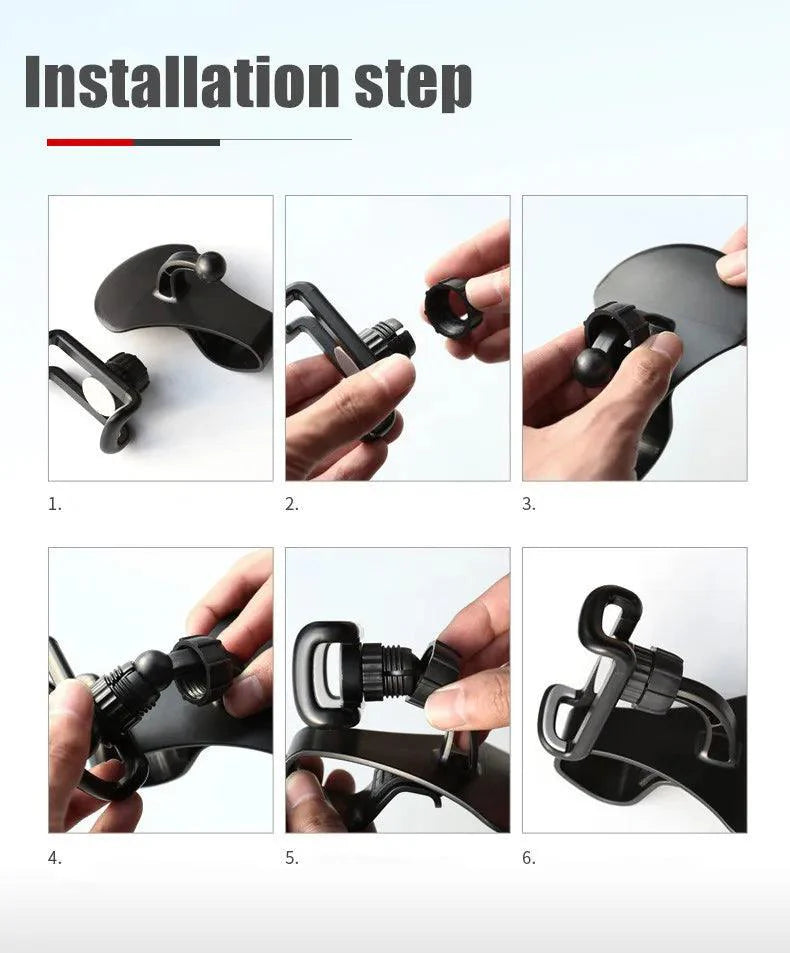 Installation step

1.

2.

3.

4.

5.

6.