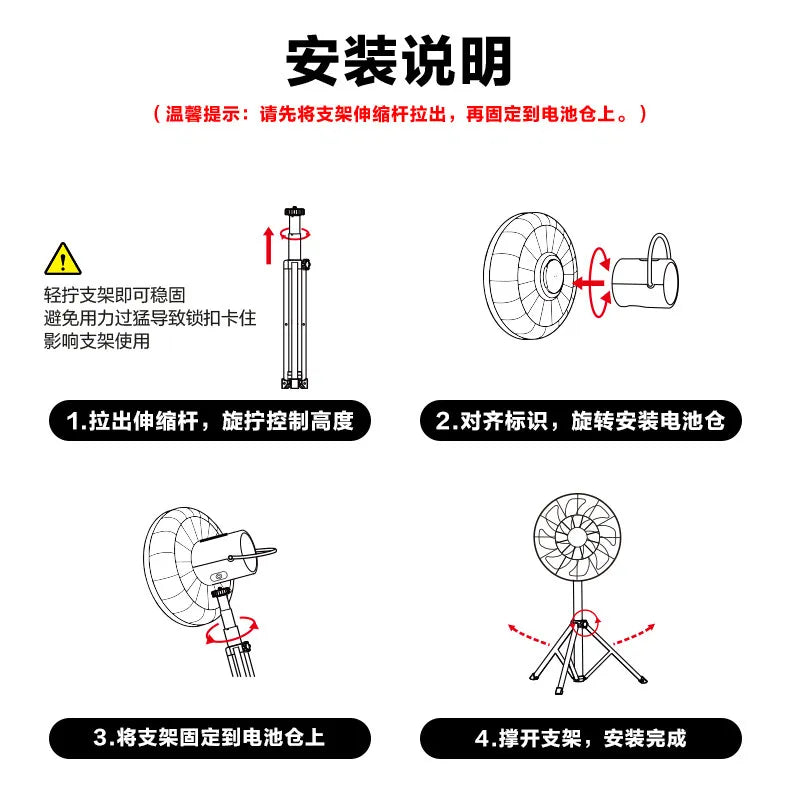 安装说明

（温馨提示：请先将支架伸缩杆拉出，再固定到电池仓上。）

轻拧支架即可稳固
避免用力过猛导致锁扣卡住
影响支架使用

1.拉出伸缩杆，旋拧控制高度

2.对齐标识，旋转安装电池仓

3.将支架固定到电池仓上

4.撑开支架，安装完成