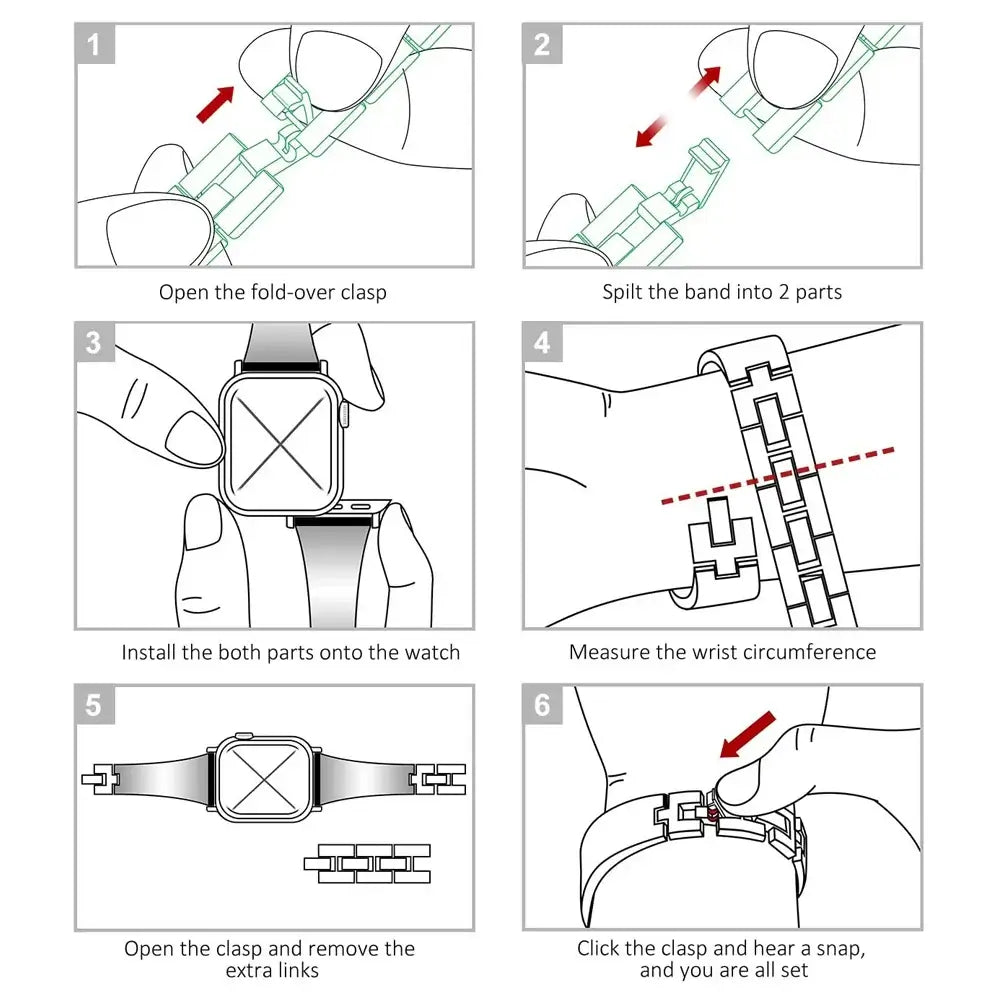 1

Open the fold-over clasp

2

Spilt the band into 2 parts

3

Install the both parts onto the watch

4

Measure the wrist circumference

5

Open the clasp and remove the extra links

6

Click the clasp and hear a snap, and you are all set