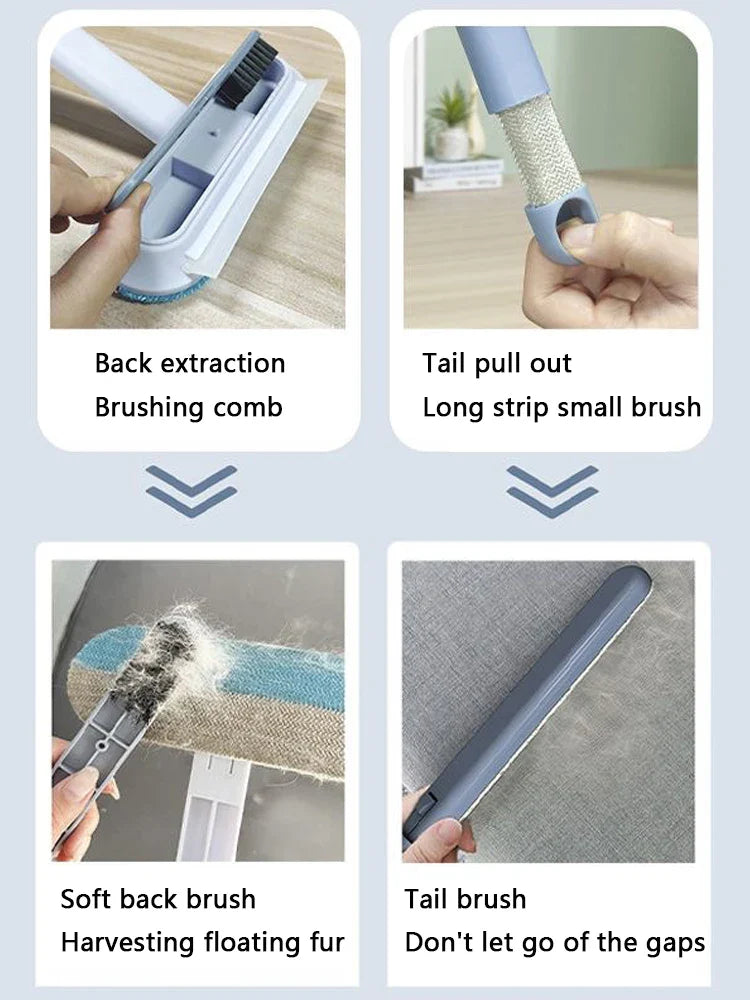 Back extraction
Brushing comb

Tail pull out
Long strip small brush

Soft back brush
Harvesting floating fur

Tail brush
Don't let go of the gaps