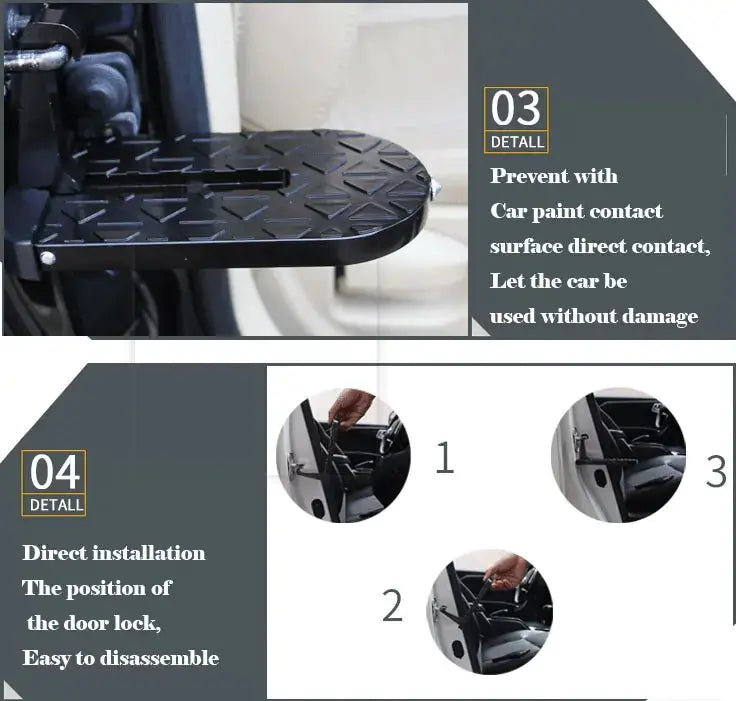 03
DETALL

Prevent with
Car paint contact
surface direct contact,
Let the car be
used without damage

04
DETALL

Direct installation
The position of
the door lock,
Easy to disassemble

1

3

2