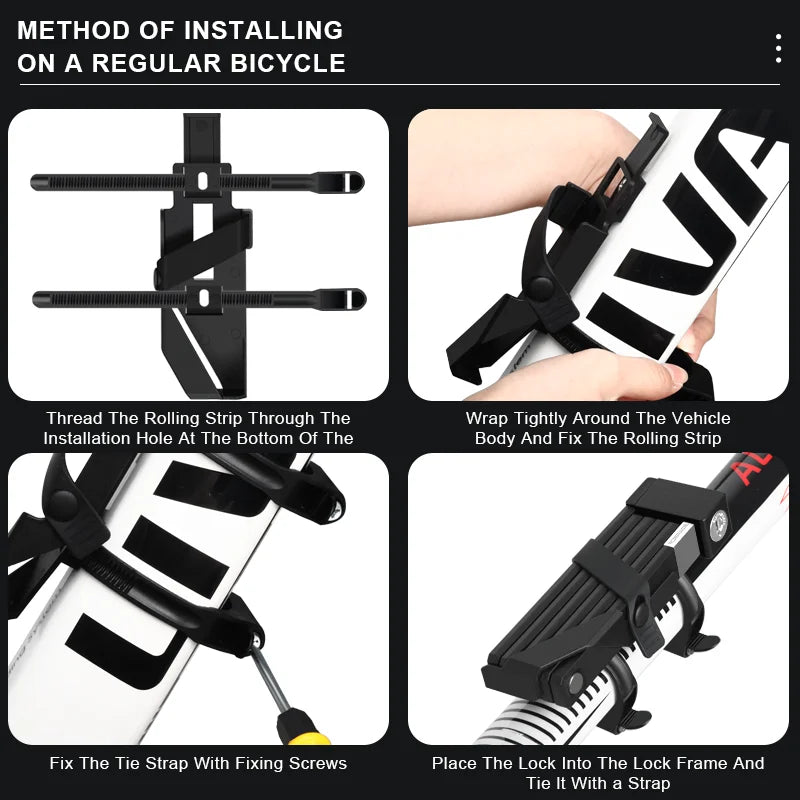 METHOD OF INSTALLING ON A REGULAR BICYCLE

Thread The Rolling Strip Through The Installation Hole At The Bottom Of The

Wrap Tightly Around The Vehicle Body And Fix The Rolling Strip

Fix The Tie Strap With Fixing Screws

Place The Lock Into The Lock Frame And Tie It With a Strap